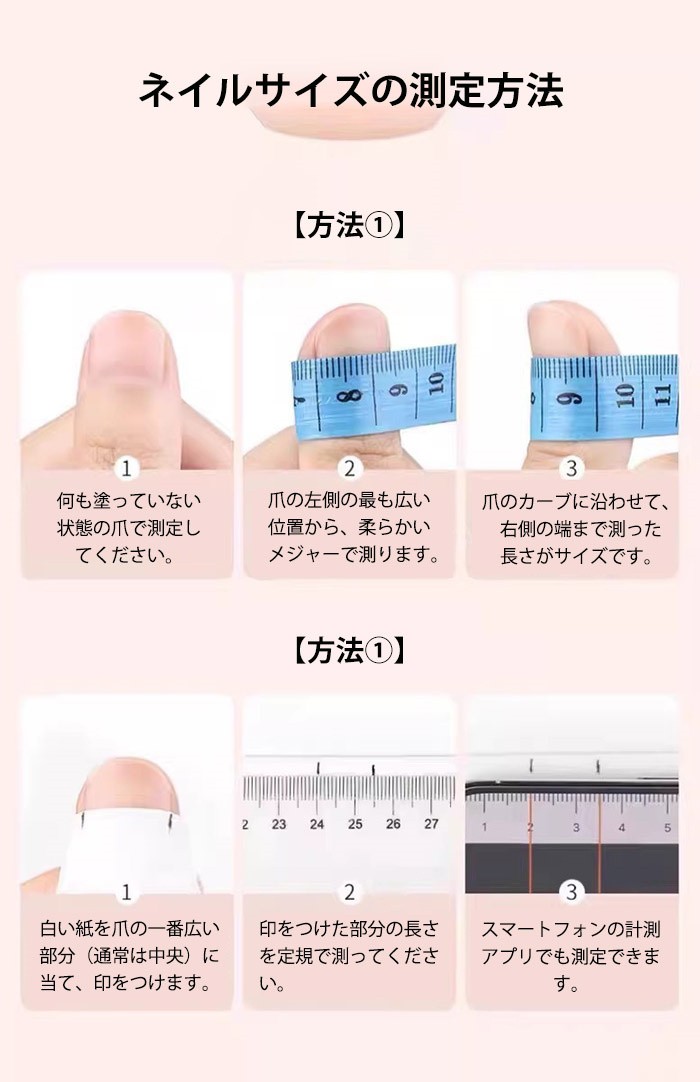 ネイルサイズの測定方法

【方法①】

8 9 10

9 10 11

1
何も塗っていない状態の爪で測定してください。

2
爪の左側の最も広い位置から、柔らかいメジャーで測ります。

3
爪のカーブに沿わせて、右側の端まで測った長さがサイズです。

【方法①】

2 23 24 25 26 27

1 2 3 4 5

1
白い紙を爪の一番広い部分（通常は中央）に当て、印をつけます。

2
印をつけた部分の長さを定規で測ってください。

3
スマートフォンの計測アプリでも測定できます。