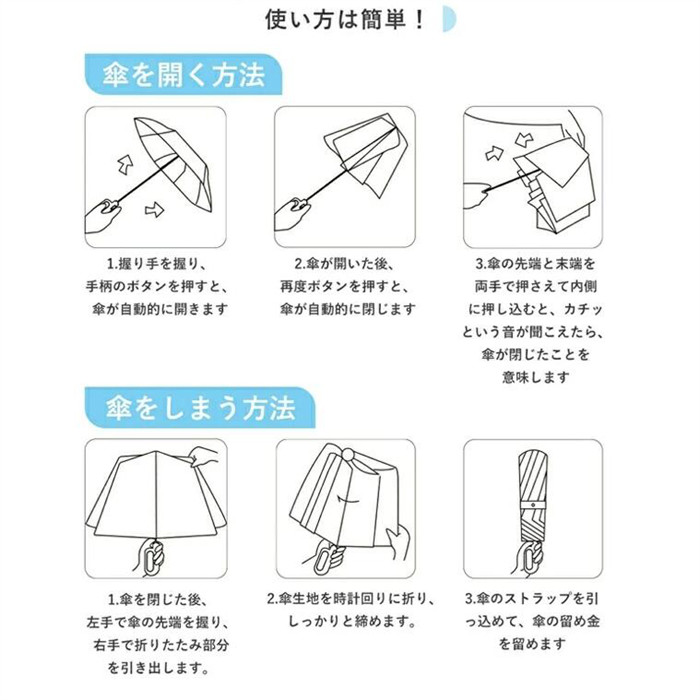 使い方は簡単！

傘を開く方法

1.握り手を握り、手柄のボタンを押すと、傘が自動的に開きます

2.傘が開いた後、再度ボタンを押すと、傘が自動的に閉じます

3.傘の先端と末端を両手で押さえて内側に押し込むと、カチッという音が聞こえたら、傘が閉じたことを意味します

傘をしまう方法

1.傘を閉じた後、左手で傘の先端を握り、右手で折りたたみ部分を引き出します。

2.傘生地を時計回りに折り、しっかりと締めます。

3.傘のストラップを引っ込めて、傘の留め金を留めます